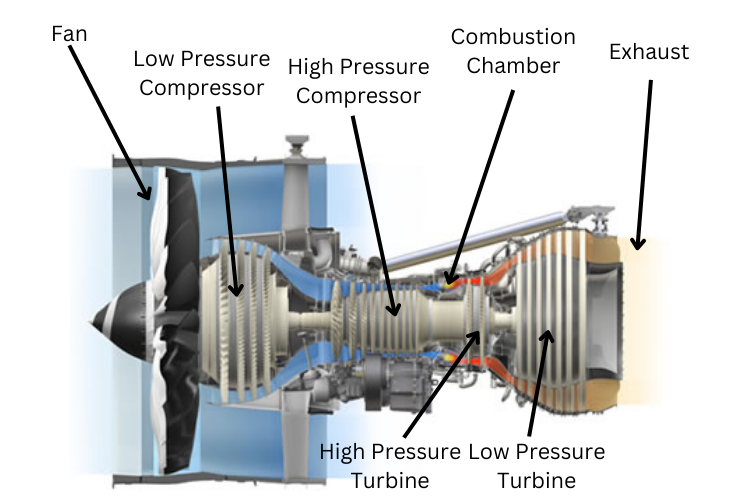 Fan

Low Pressure Compressor

High Pressure Compressor

Combustion Chamber

Exhaust

High Pressure Turbine

Low Pressure Turbine