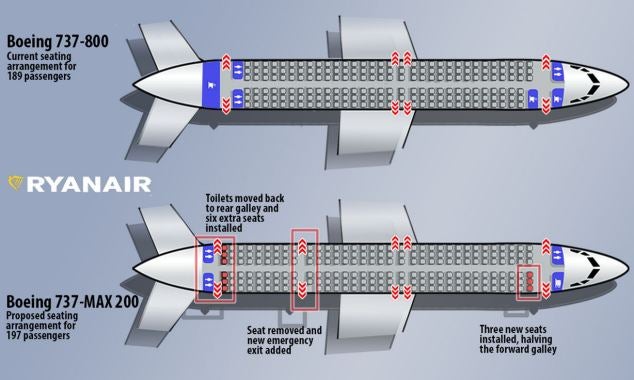 Boeing 737-800
Current seating arrangement for 189 passengers

RYANAIR

Toilets moved back to rear galley and six extra seats installed

Boeing 737-MAX 200
Proposed seating arrangement for 197 passengers

Seat removed and new emergency exit added

Three new seats installed, halving the forward galley