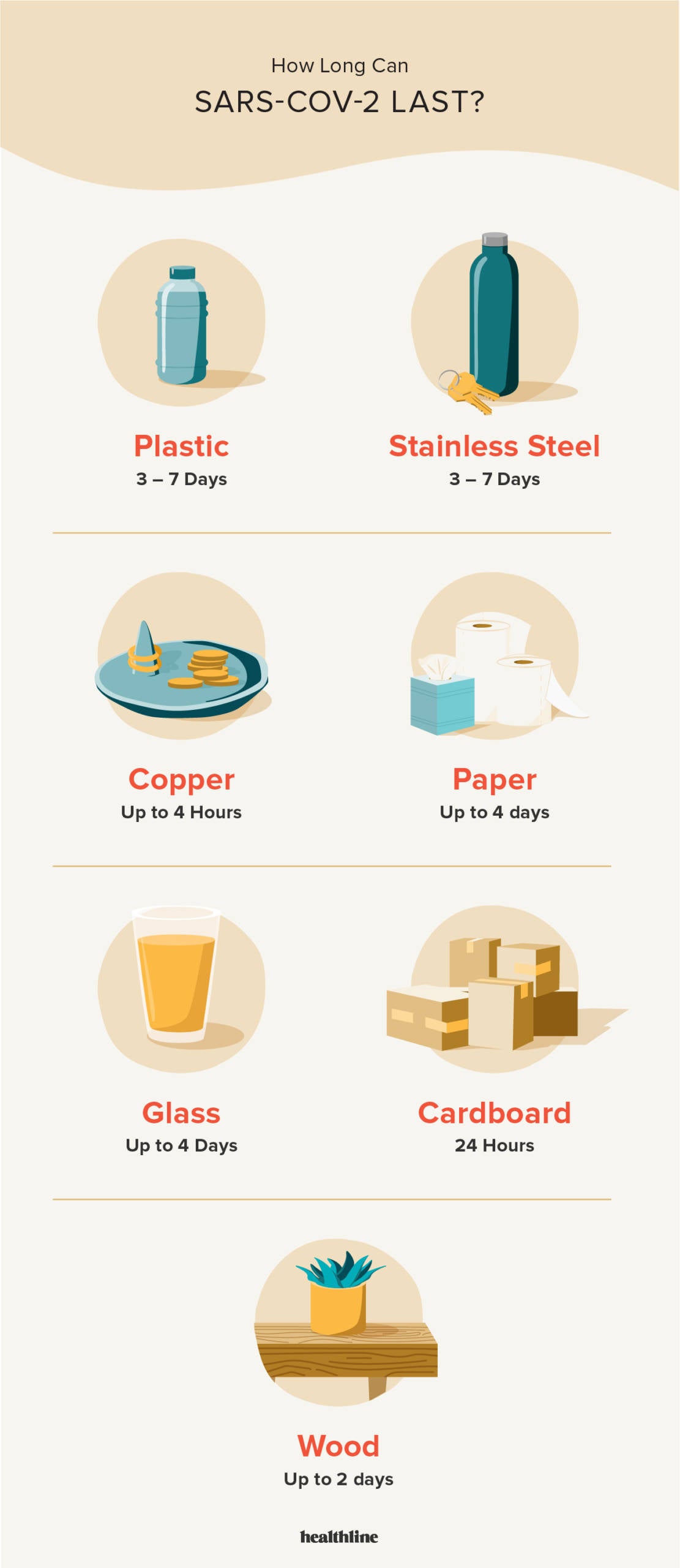 How Long Can
SARS-COV-2 LAST?

Plastic
3 – 7 Days

Stainless Steel
3 – 7 Days

Copper
Up to 4 Hours

Paper
Up to 4 days

Glass
Up to 4 Days

Cardboard
24 Hours

Wood
Up to 2 days

healthline