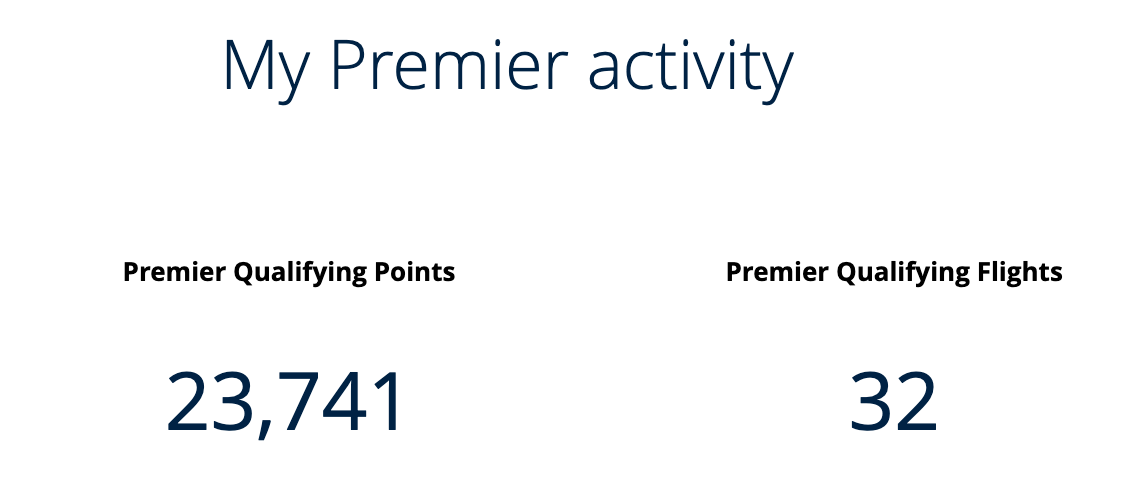 My Premier activity

Premier Qualifying Points

23,741

Premier Qualifying Flights

32