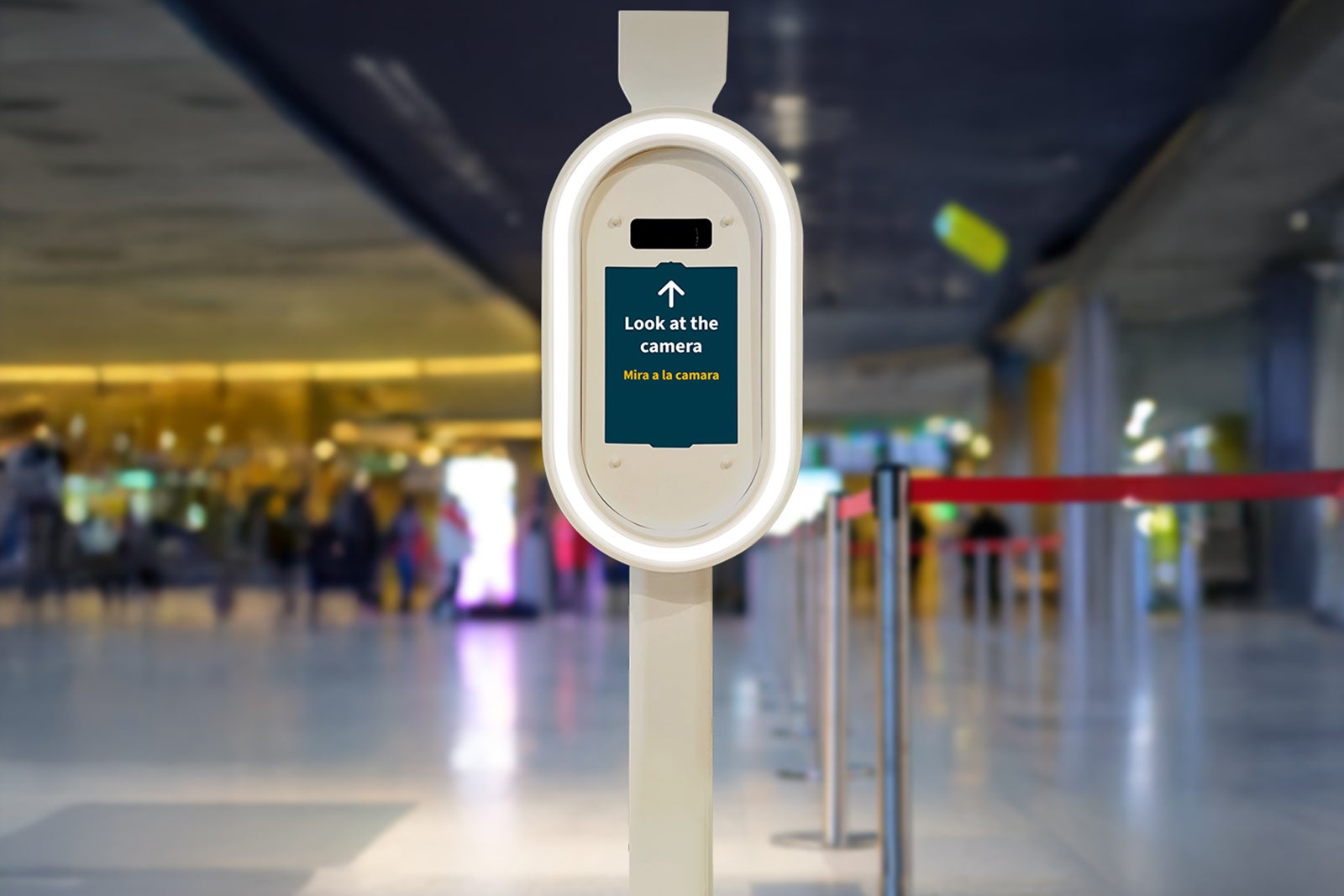 Look at the camera

Mira a la camara